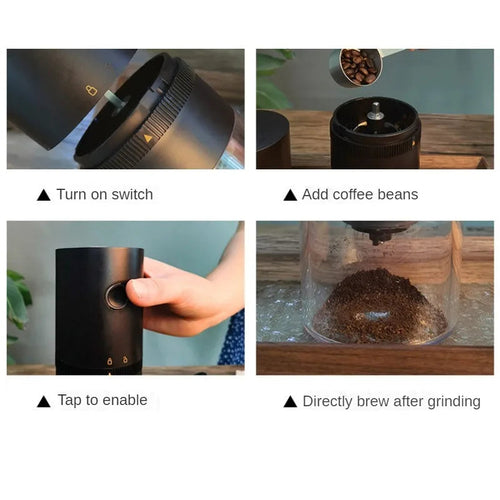 ▲ Turn on switch

▲ Add coffee beans

▲ Tap to enable

▲ Directly brew after grinding