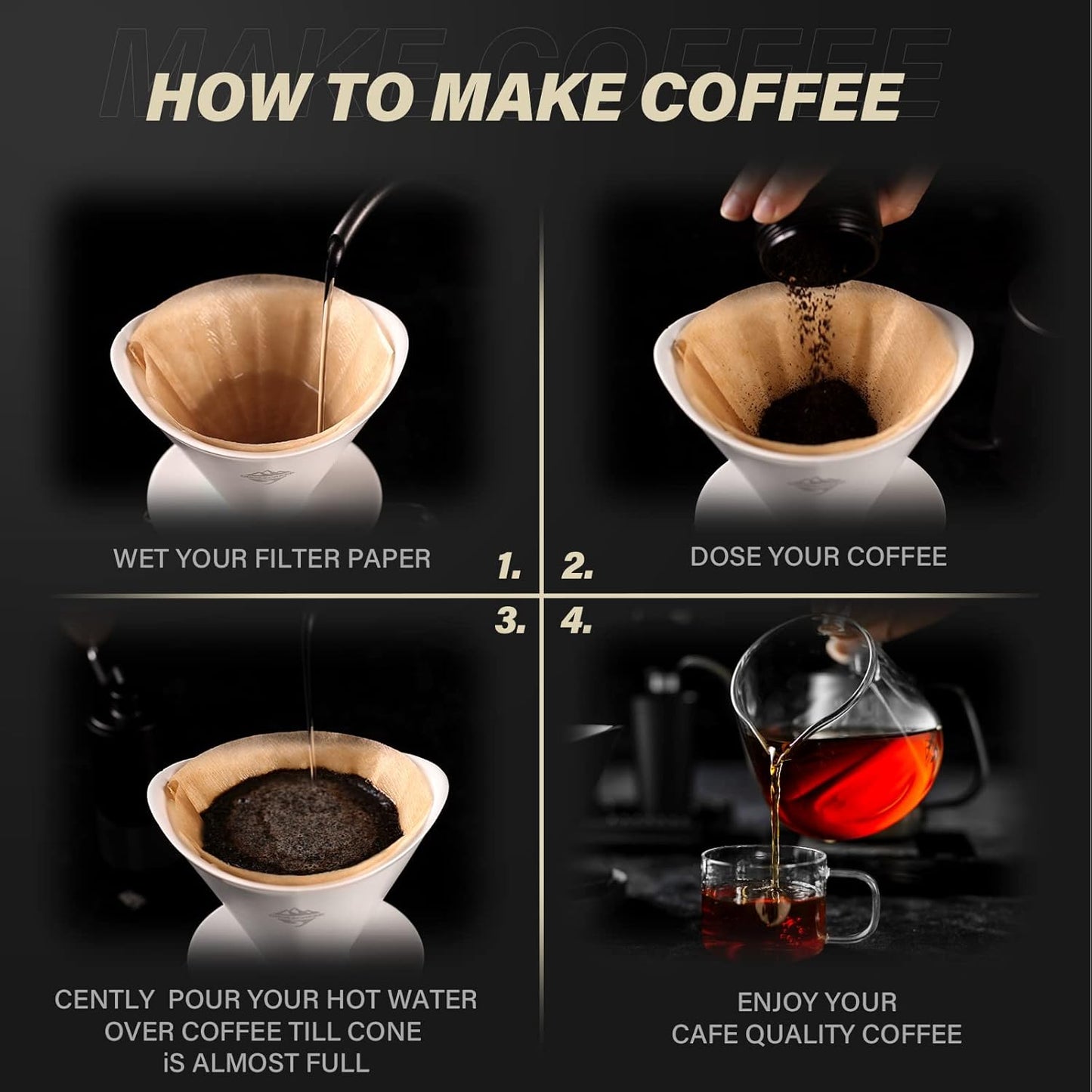 MAKE COFFEE

HOW TO MAKE COFFEE

WET YOUR FILTER PAPER

1.

2.

DOSE YOUR COFFEE

3.

4.

CENTLY POUR YOUR HOT WATER OVER COFFEE TILL CONE iS ALMOST FULL

ENJOY YOUR CAFE QUALITY COFFEE